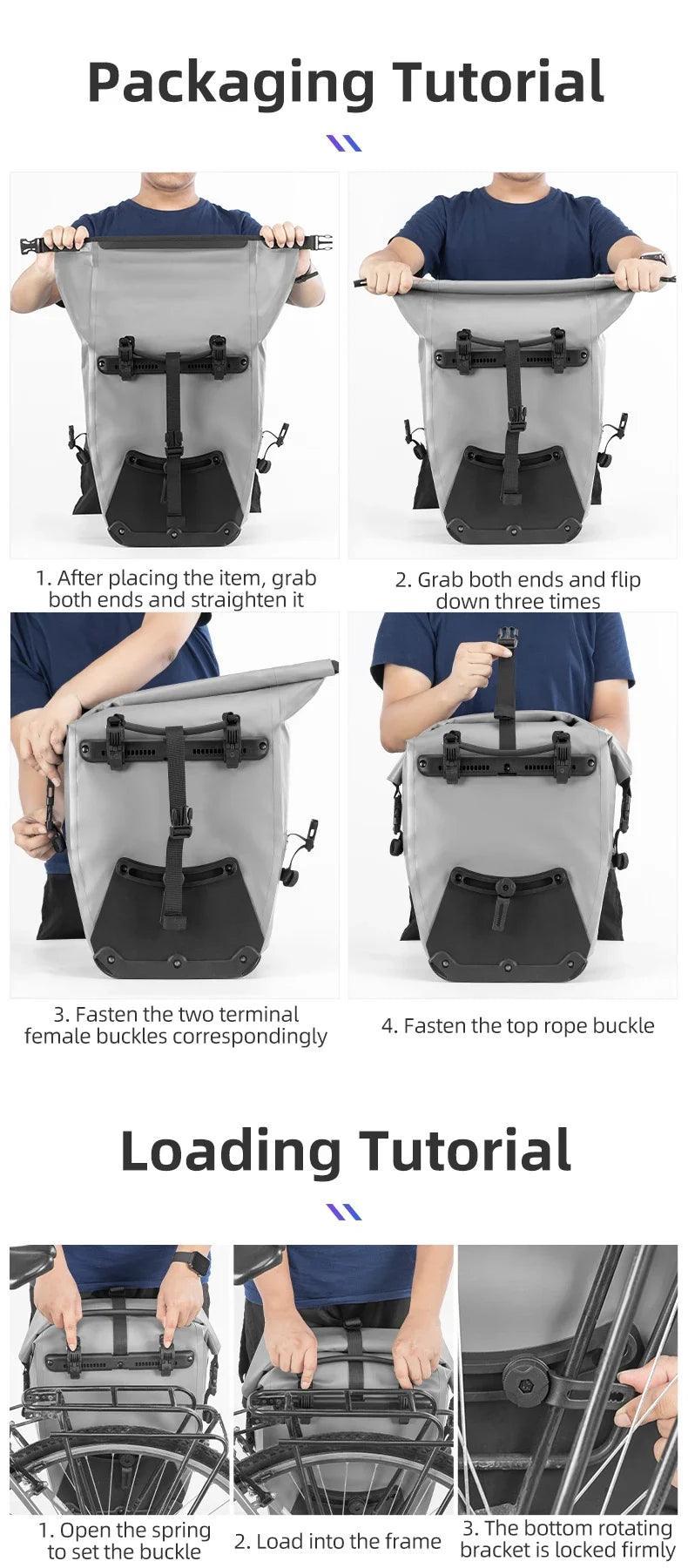 Packaging Tutorial

1. After placing the item, grab both ends and straighten it

2. Grab both ends and flip down three times

3. Fasten the two terminal female buckles correspondingly

4. Fasten the top rope buckle

Loading Tutorial

1. Open the spring to set the buckle

2. Load into the frame

3. The bottom rotating bracket is locked firmly