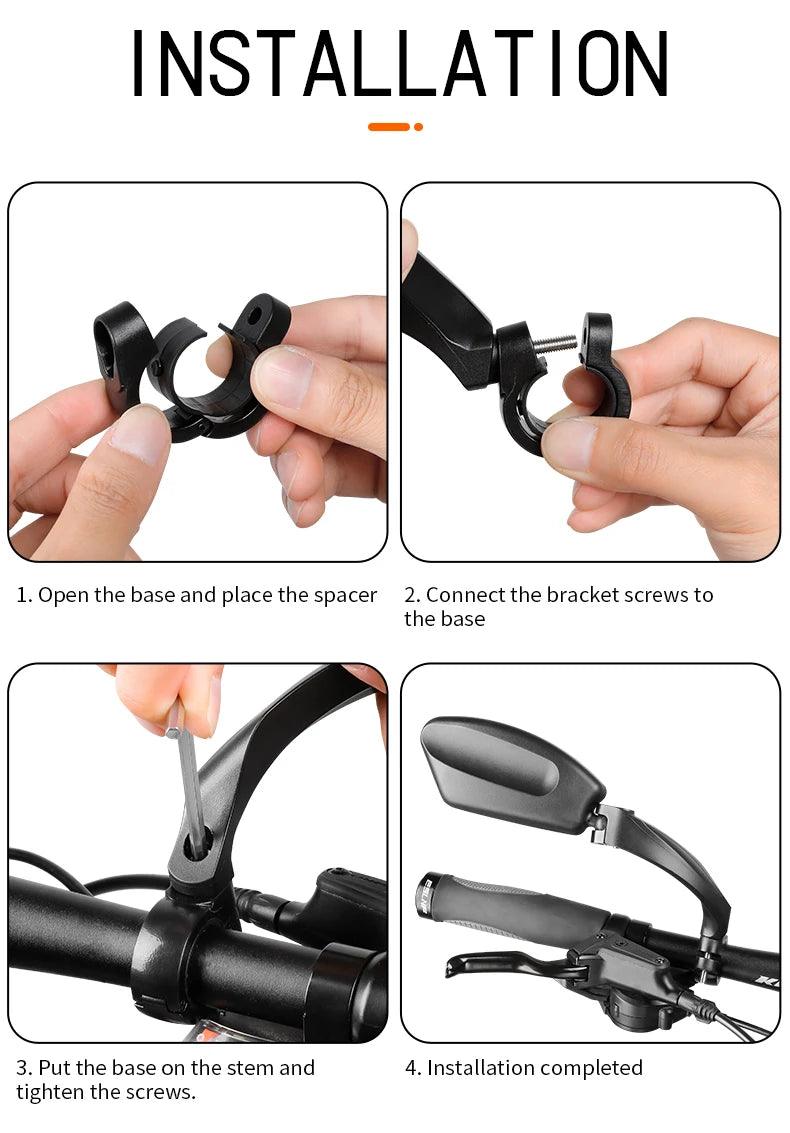 INSTALLATION

1. Open the base and place the spacer

2. Connect the bracket screws to the base

3. Put the base on the stem and tighten the screws.

4. Installation completed